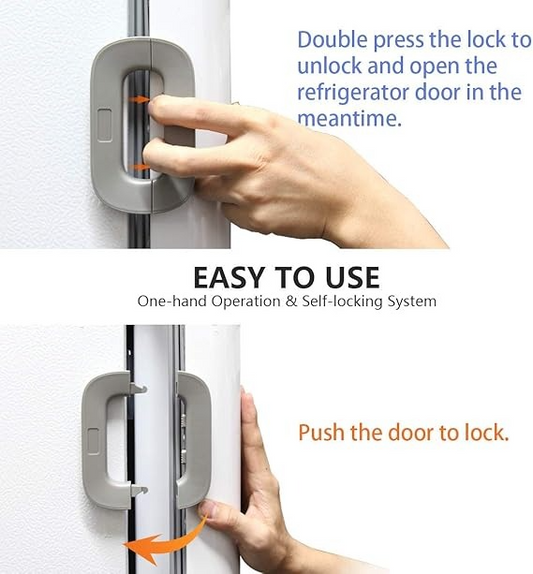 Double press the lock to unlock and open the refrigerator door in the meantime.

EASY TO USE
One-hand Operation & Self-locking System

Push the door to lock.